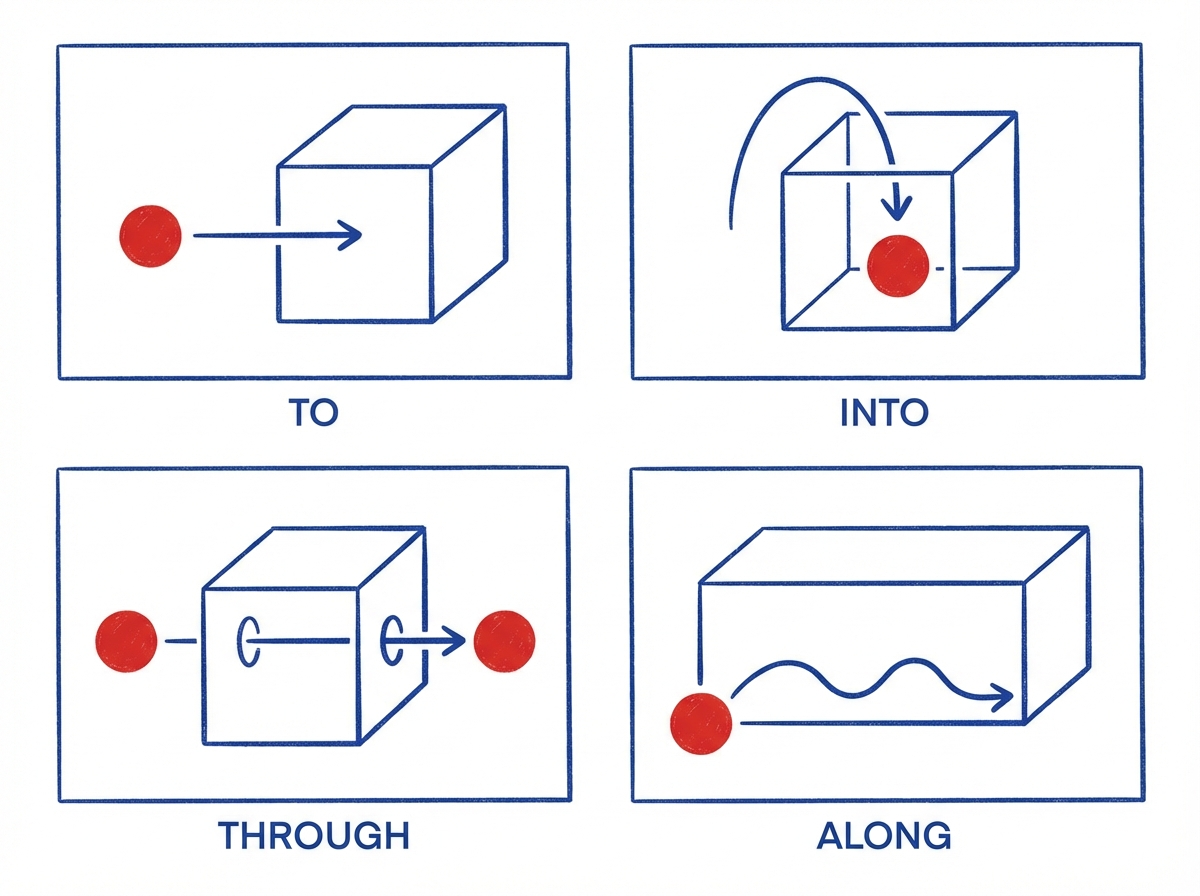 TO

INTO

THROUGH

ALONG